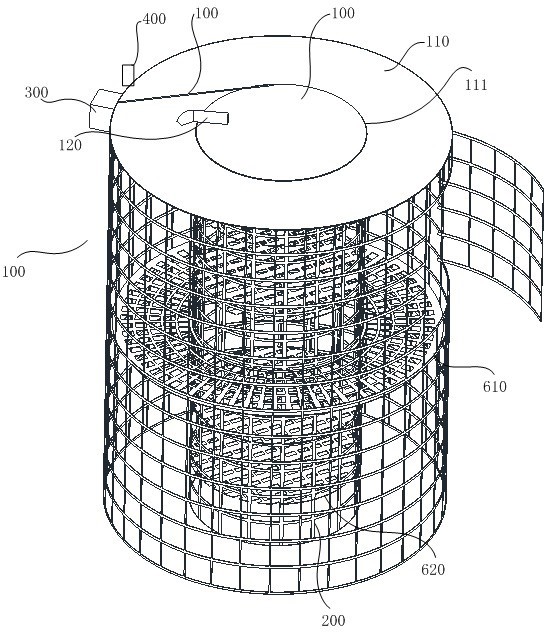 400
100
100
110
111
300
120
100
610
620
200